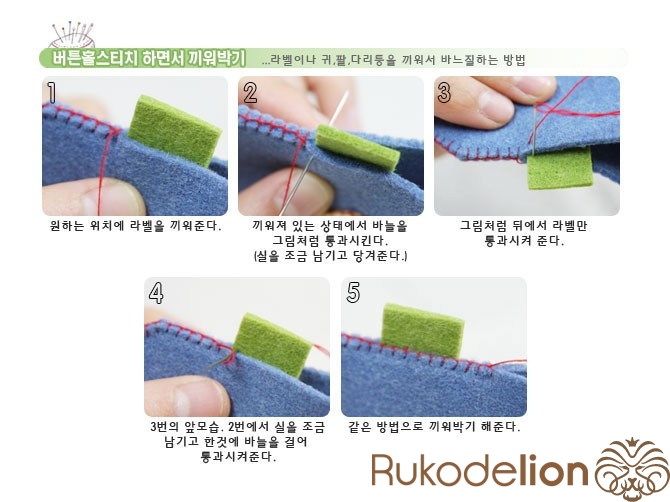 버튼홀스티치 하면서 끼워박기 ...라벨이나 귀,팔,다리등을 끼워서 바느질하는 방법

1
원하는 위치에 라벨을 끼워준다.

2
끼워져 있는 상태에서 바늘을 그림처럼 통과시킨다. (실을 조금 남기고 당겨준다.)

3
그림처럼 뒤에서 라벨만 통과시켜 준다.

4
3번의 앞모습. 2번에서 실을 조금 남기고 한것에 바늘을 걸어 통과시켜준다.

5
같은 방법으로 끼워박기 해준다.

Rukodelion